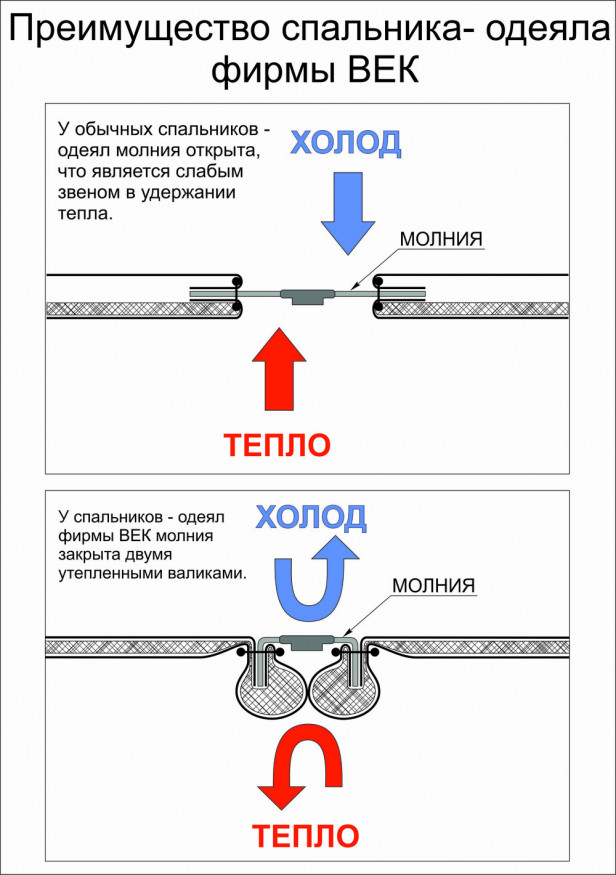 Преимущество спальника- одеяла фирмы ВЕК

У обычных спальников - одеял молния открыта, что является слабым звеном в удержании тепла.

ХОЛОД

МОЛНИЯ

ТЕПЛО

У спальников - одеял фирмы ВЕК молния закрыта двумя утепленными валиками.

ХОЛОД

МОЛНИЯ

ТЕПЛО