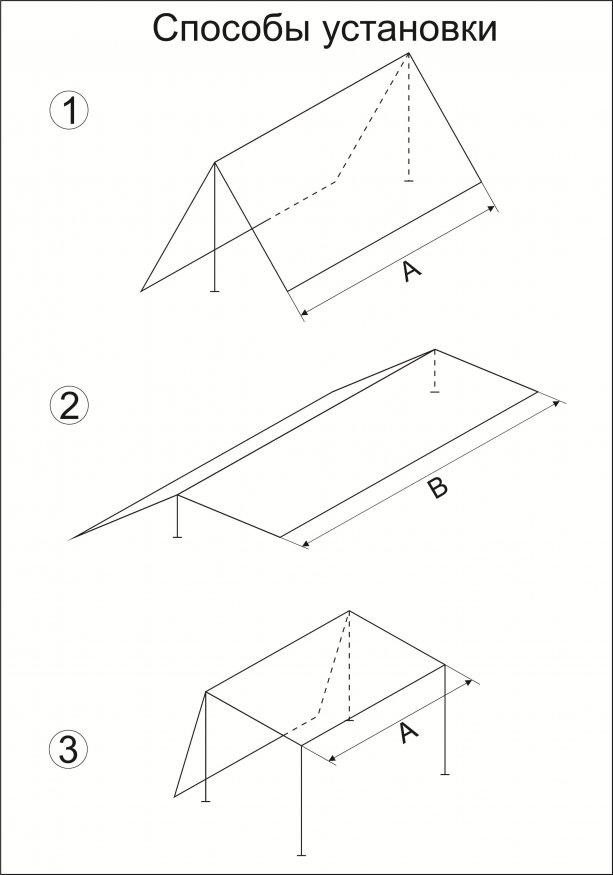 Способы установки

1

A

2

B

3

A